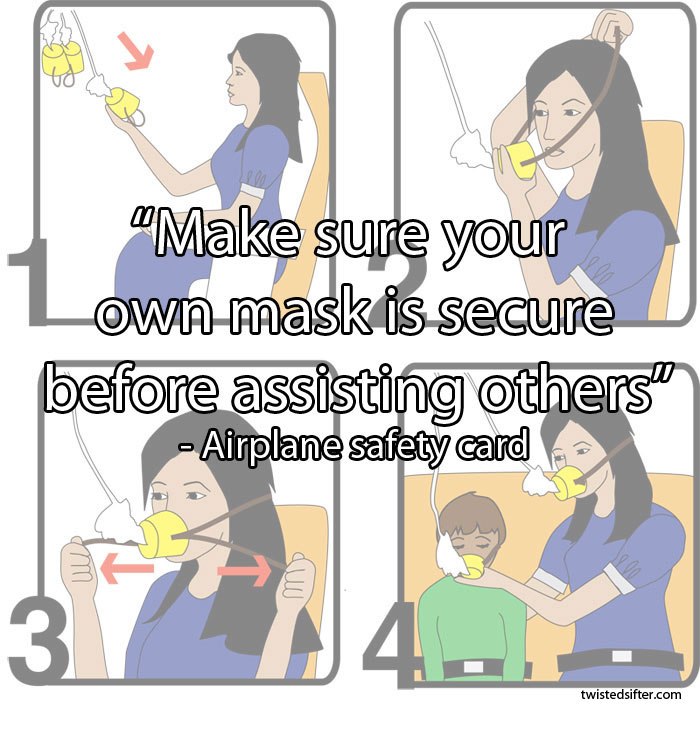 1

2

“Make sure your own mask is secure before assisting others”
- Airplane safety card

3

4

twistedsifter.com